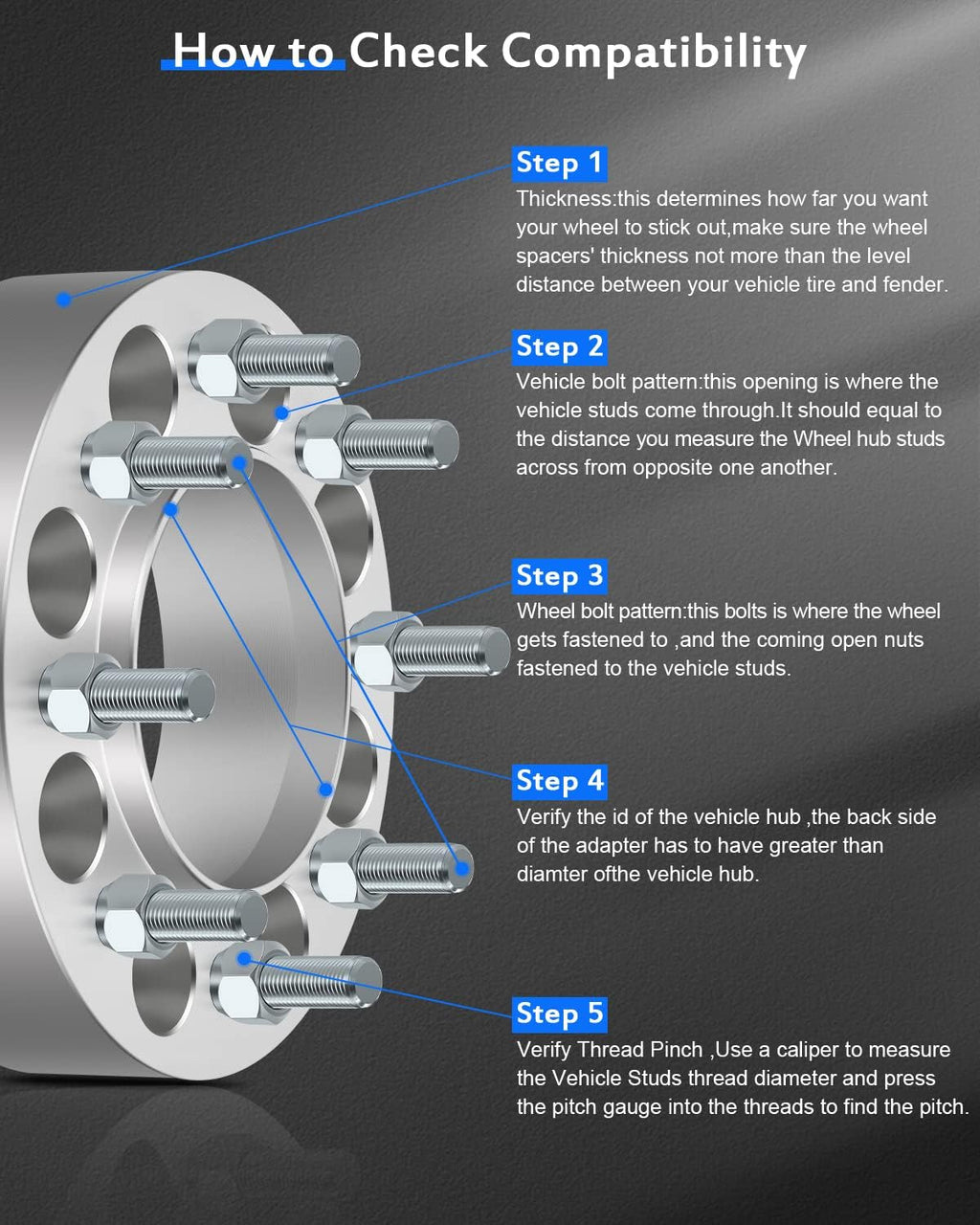 How to Check Compatibility

Step 1
Thickness:this determines how far you want your wheel to stick out,make sure the wheel spacers' thickness not more than the level distance between your vehicle tire and fender.

Step 2
Vehicle bolt pattern:this opening is where the vehicle studs come through.It should equal to the distance you measure the Wheel hub studs across from opposite one another.

Step 3
Wheel bolt pattern:this bolts is where the wheel gets fastened to ,and the coming open nuts fastened to the vehicle studs.

Step 4
Verify the id of the vehicle hub ,the back side of the adapter has to have greater than diamter ofthe vehicle hub.

Step 5
Verify Thread Pinch ,Use a caliper to measure the Vehicle Studs thread diameter and press the pitch gauge into the threads to find the pitch.