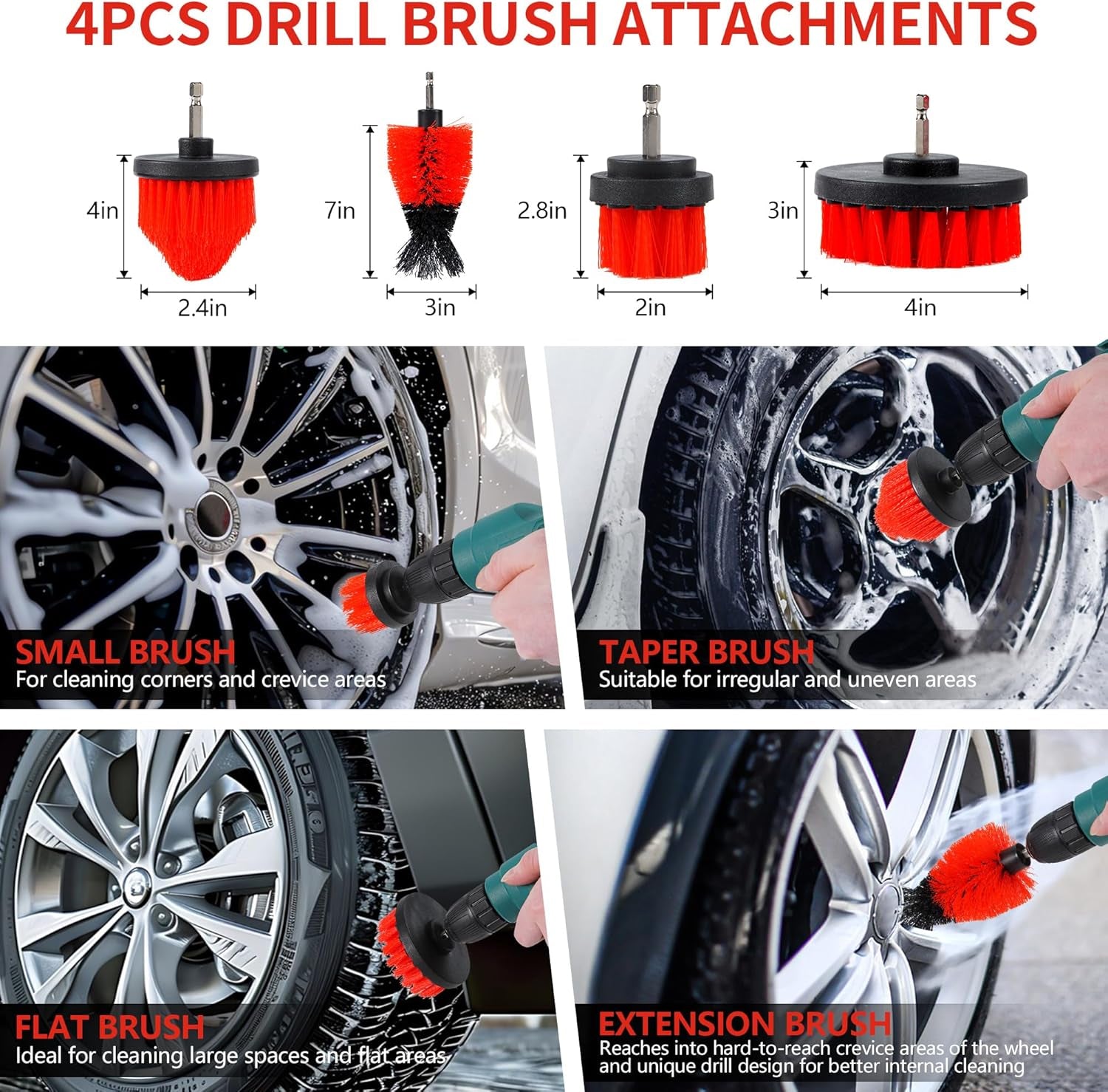 4PCS DRILL BRUSH ATTACHMENTS

4in
2.4in

7in
3in

2.8in
2in

3in
4in

SMALL BRUSH
For cleaning corners and crevice areas

TAPER BRUSH
Suitable for irregular and uneven areas

FLAT BRUSH
Ideal for cleaning large spaces and flat areas

EXTENSION BRUSH
Reaches into hard-to-reach crevice areas of the wheel and unique drill design for better internal cleaning