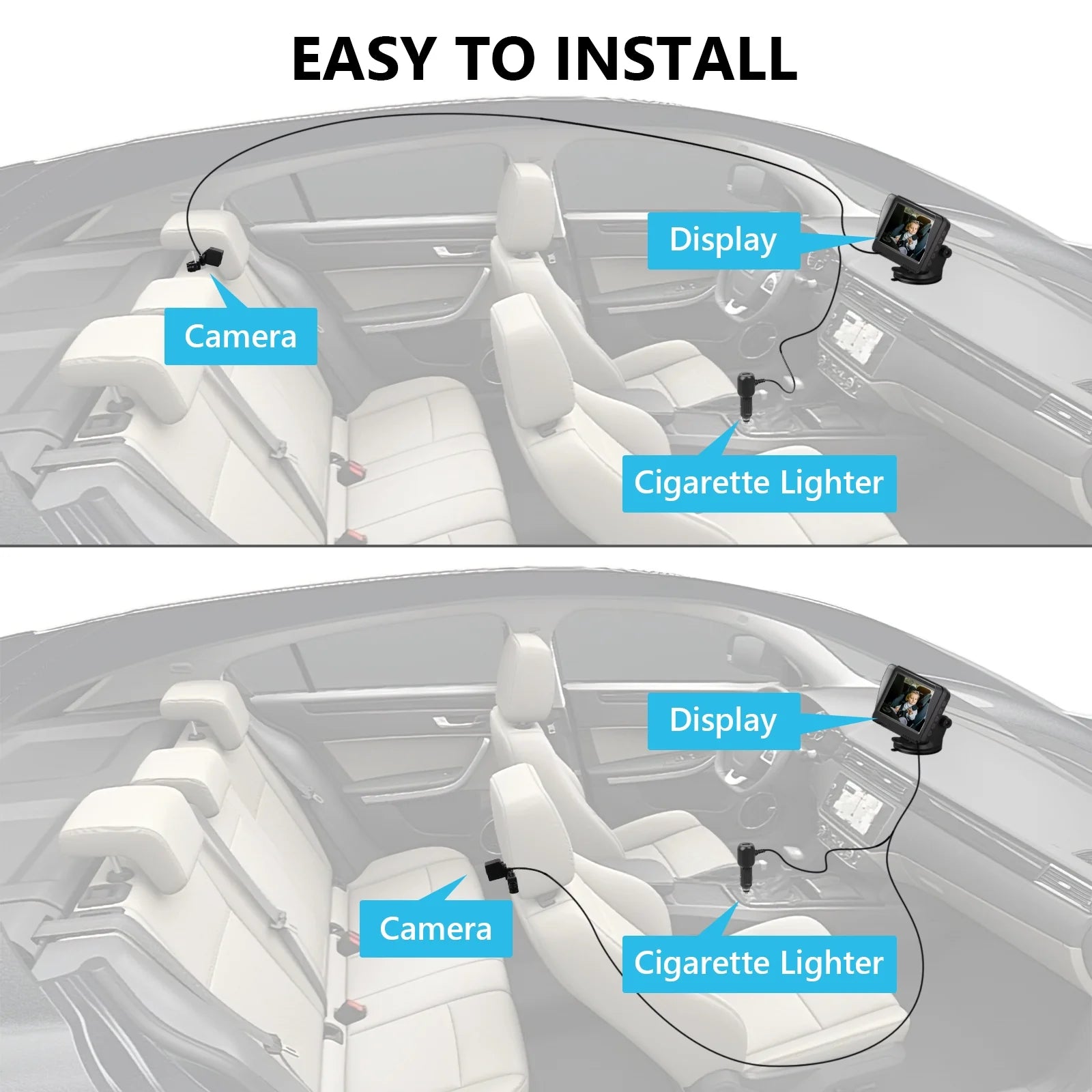 EASY TO INSTALL

Display

Camera

Cigarette Lighter

Display

Camera

Cigarette Lighter