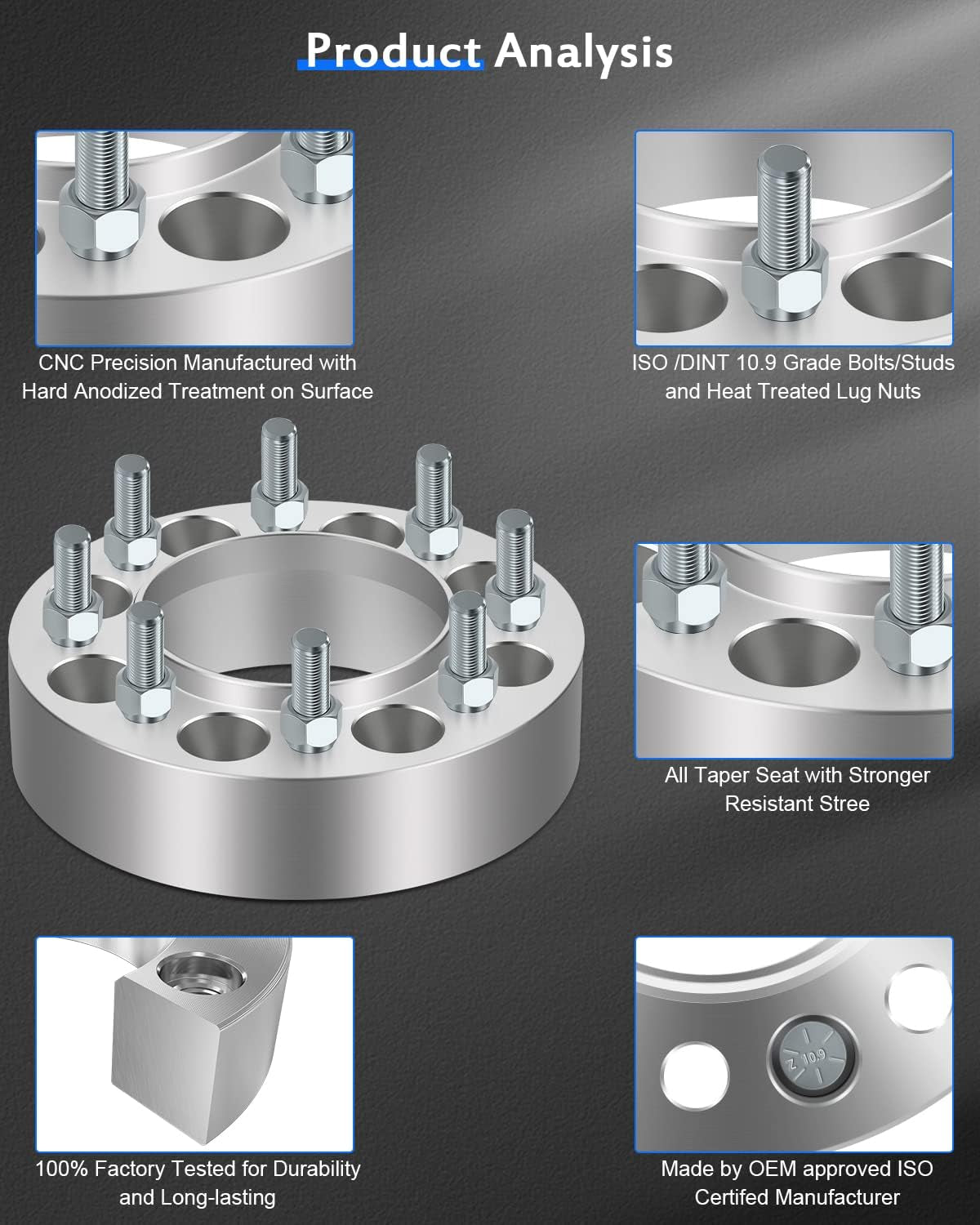 Product Analysis

CNC Precision Manufactured with Hard Anodized Treatment on Surface

ISO /DINT 10.9 Grade Bolts/Studs and Heat Treated Lug Nuts

All Taper Seat with Stronger Resistant Stree

100% Factory Tested for Durability and Long-lasting

Z 10.9

Made by OEM approved ISO Certifed Manufacturer